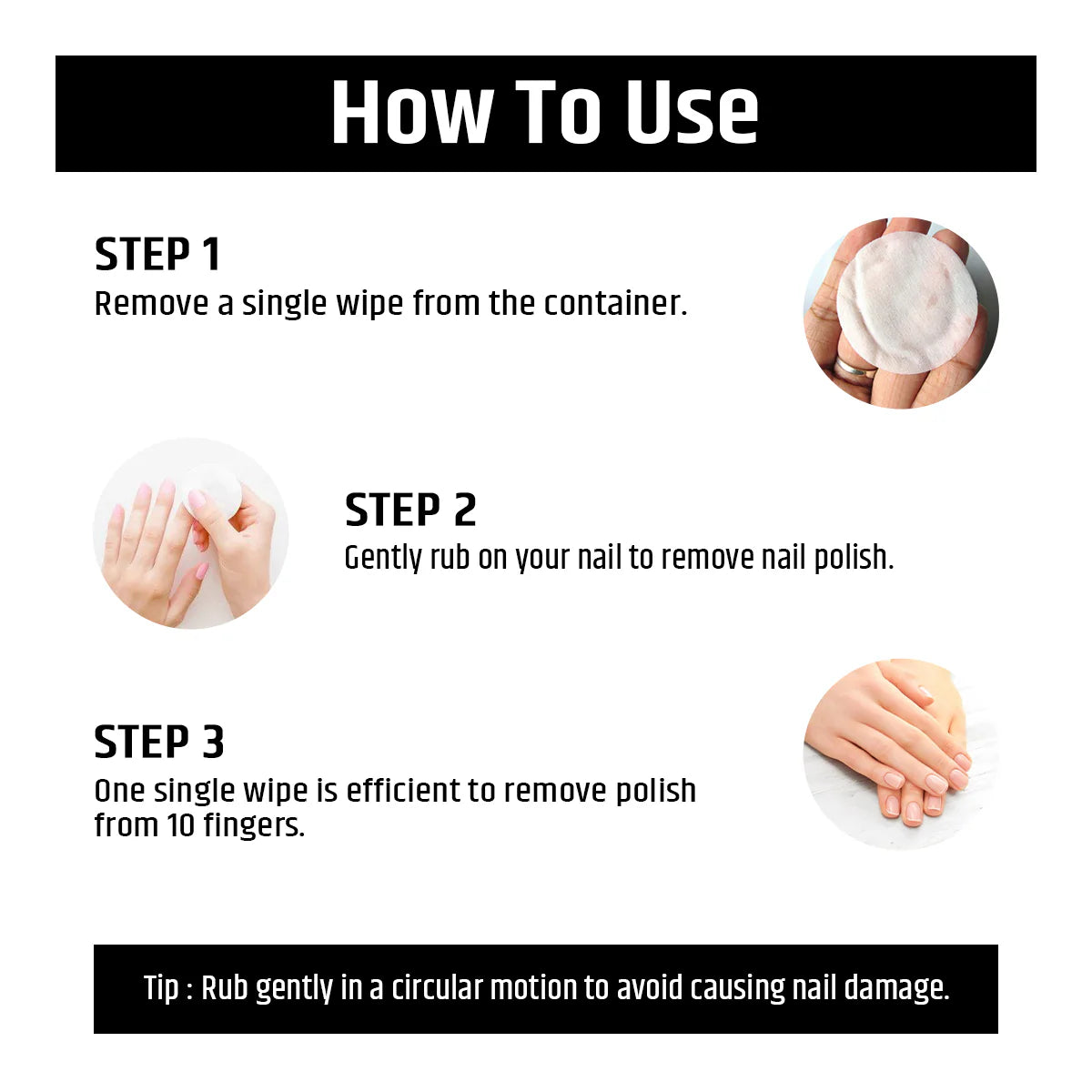 How To Use

STEP 1
Remove a single wipe from the container.

STEP 2
Gently rub on your nail to remove nail polish.

STEP 3
One single wipe is efficient to remove polish from 10 fingers.

Tip : Rub gently in a circular motion to avoid causing nail damage.