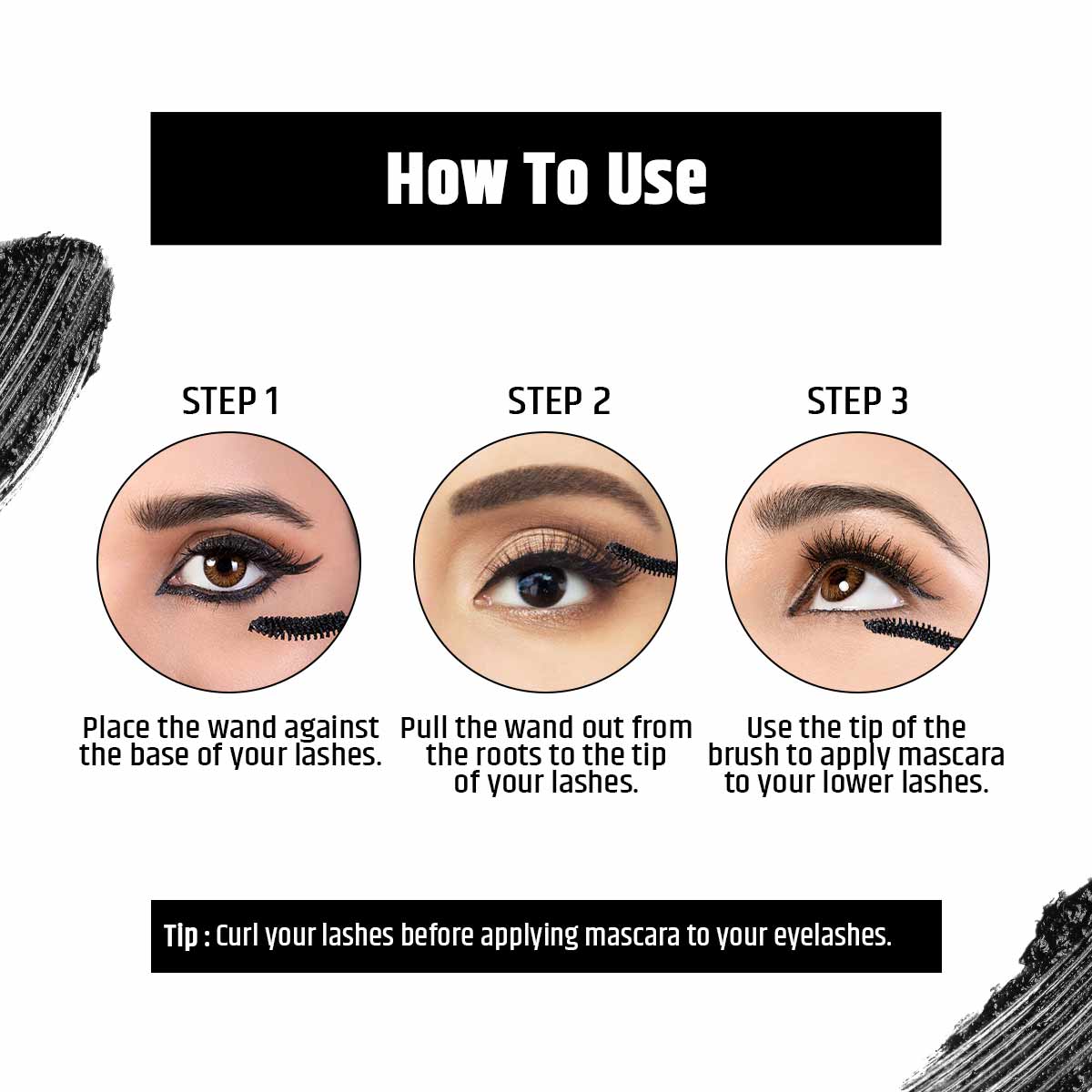 How To Use

STEP 1

Place the wand against the base of your lashes.

STEP 2

Pull the wand out from the roots to the tip of your lashes.

STEP 3

Use the tip of the brush to apply mascara to your lower lashes.

Tip : Curl your lashes before applying mascara to your eyelashes.