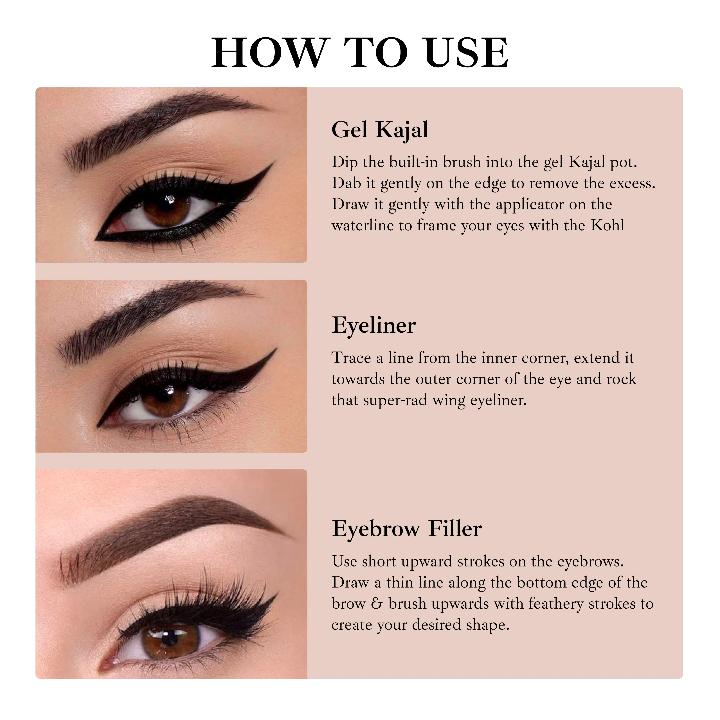 HOW TO USE

Gel Kajal

Dip the built-in brush into the gel Kajal pot. Dab it gently on the edge to remove the excess. Draw it gently with the applicator on the waterline to frame your eyes with the Kohl

Eyeliner

Trace a line from the inner corner, extend it towards the outer corner of the eye and rock that super-rad wing eyeliner.

Eyebrow Filler

Use short upward strokes on the eyebrows. Draw a thin line along the bottom edge of the brow & brush upwards with feathery strokes to create your desired shape.