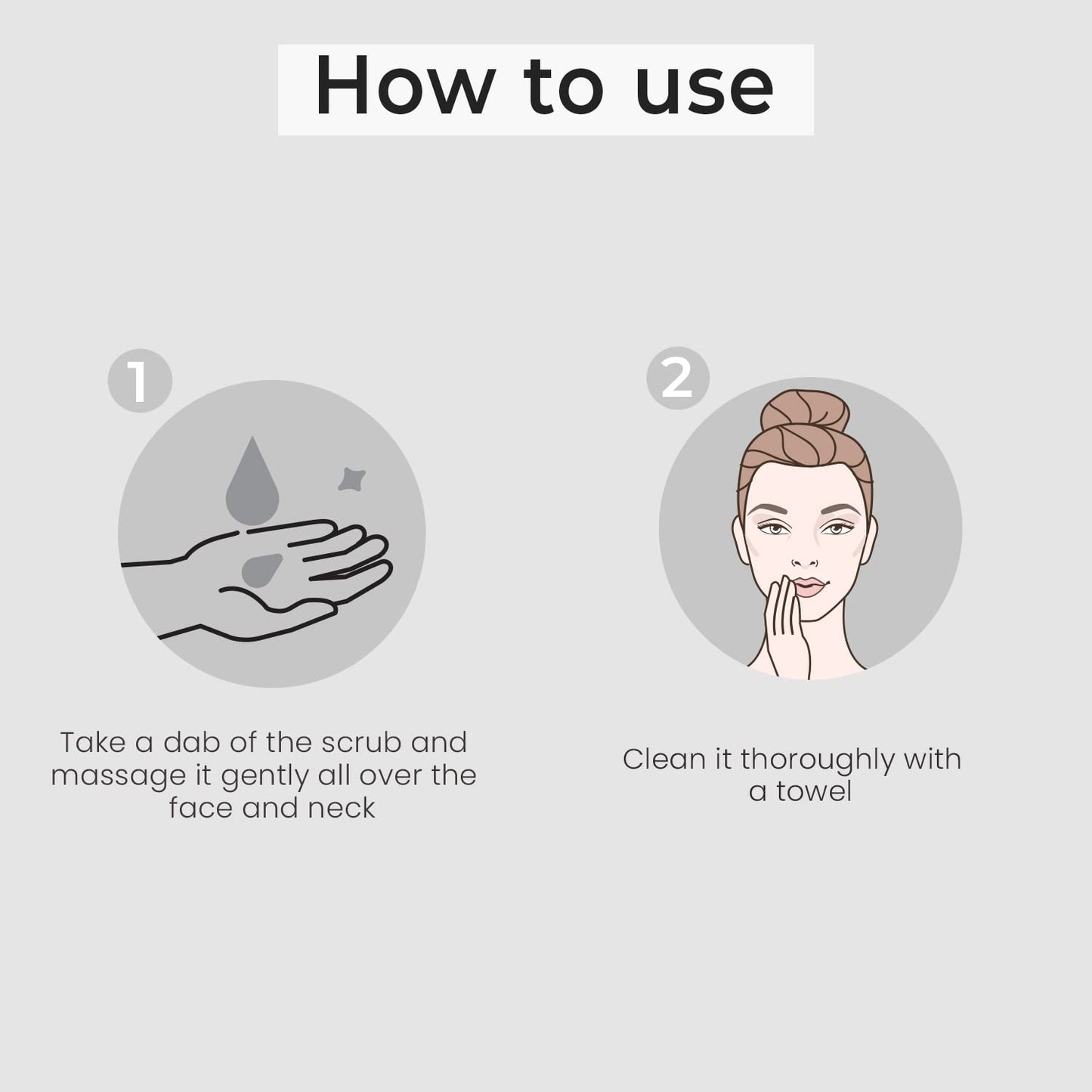 How to use

1

Take a dab of the scrub and massage it gently all over the face and neck

2

Clean it thoroughly with a towel