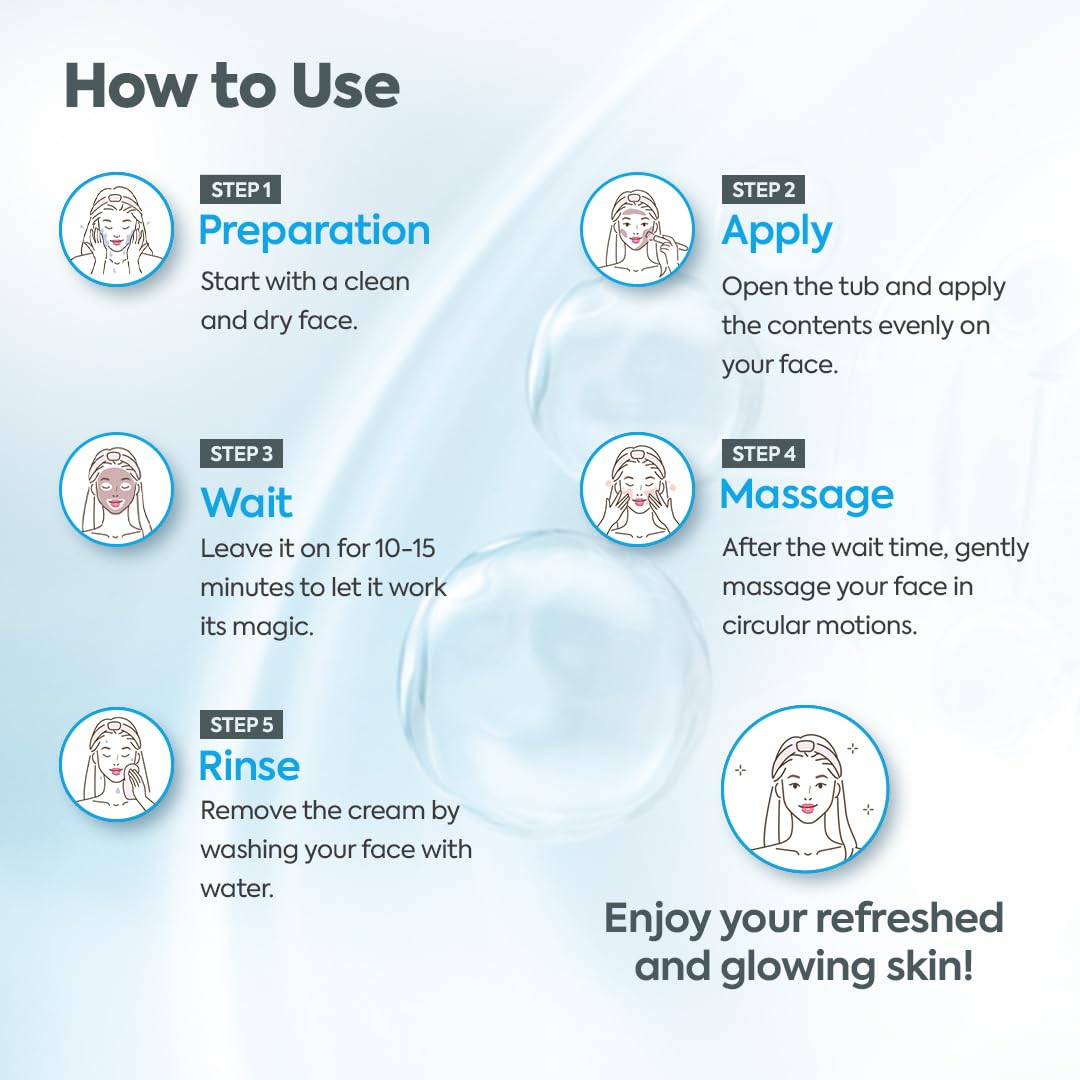 How to Use

STEP 1
Preparation
Start with a clean and dry face.

STEP 2
Apply
Open the tub and apply the contents evenly on your face.

STEP 3
Wait
Leave it on for 10-15 minutes to let it work its magic.

STEP 4
Massage
After the wait time, gently massage your face in circular motions.

STEP 5
Rinse
Remove the cream by washing your face with water.

Enjoy your refreshed and glowing skin!