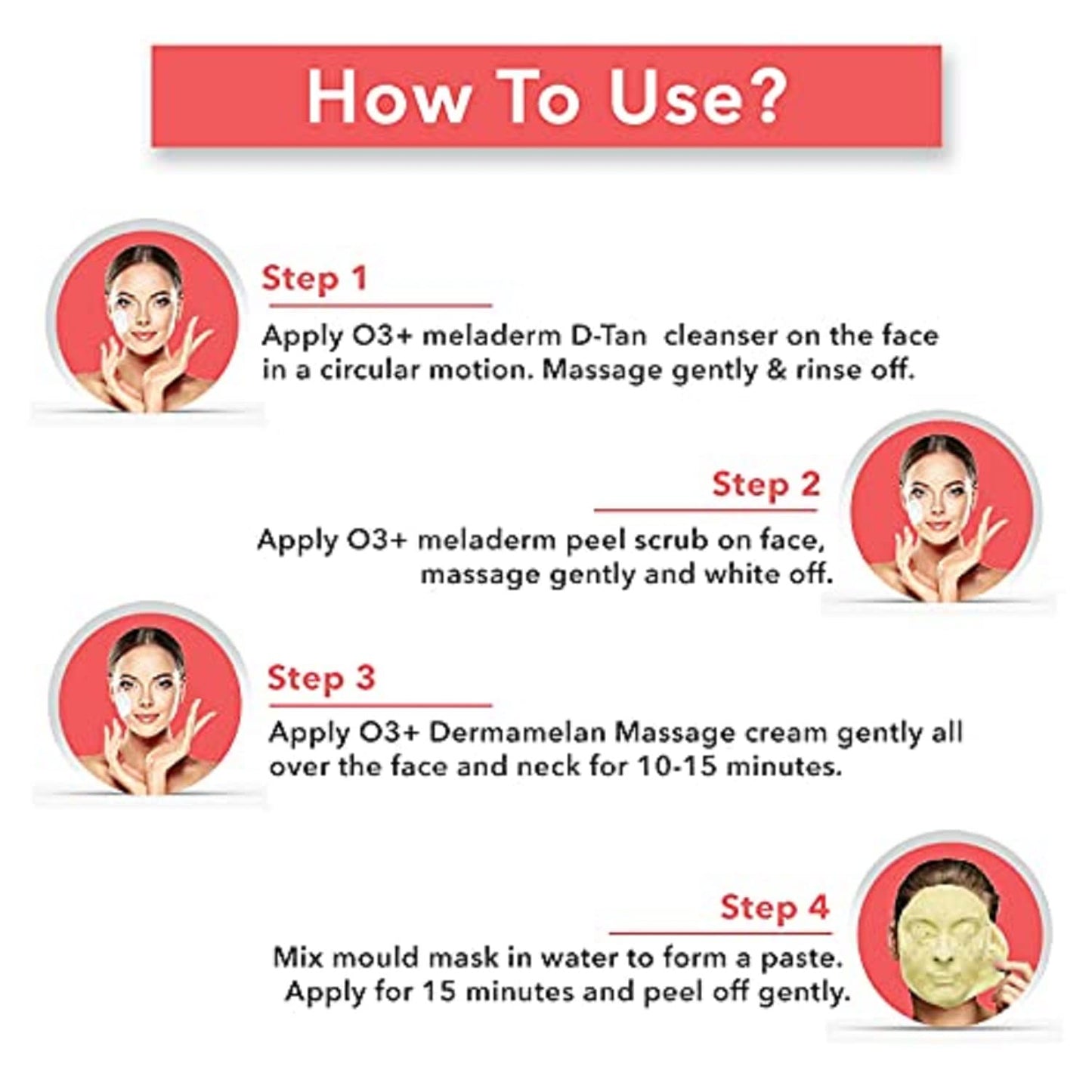 How To Use?

Step 1

Apply O3+ meladerm D-Tan cleanser on the face in a circular motion. Massage gently & rinse off.

Step 2

Apply O3+ meladerm peel scrub on face, massage gently and white off.

Step 3

Apply O3+ Dermamelan Massage cream gently all over the face and neck for 10-15 minutes.

Step 4

Mix mould mask in water to form a paste. Apply for 15 minutes and peel off gently.