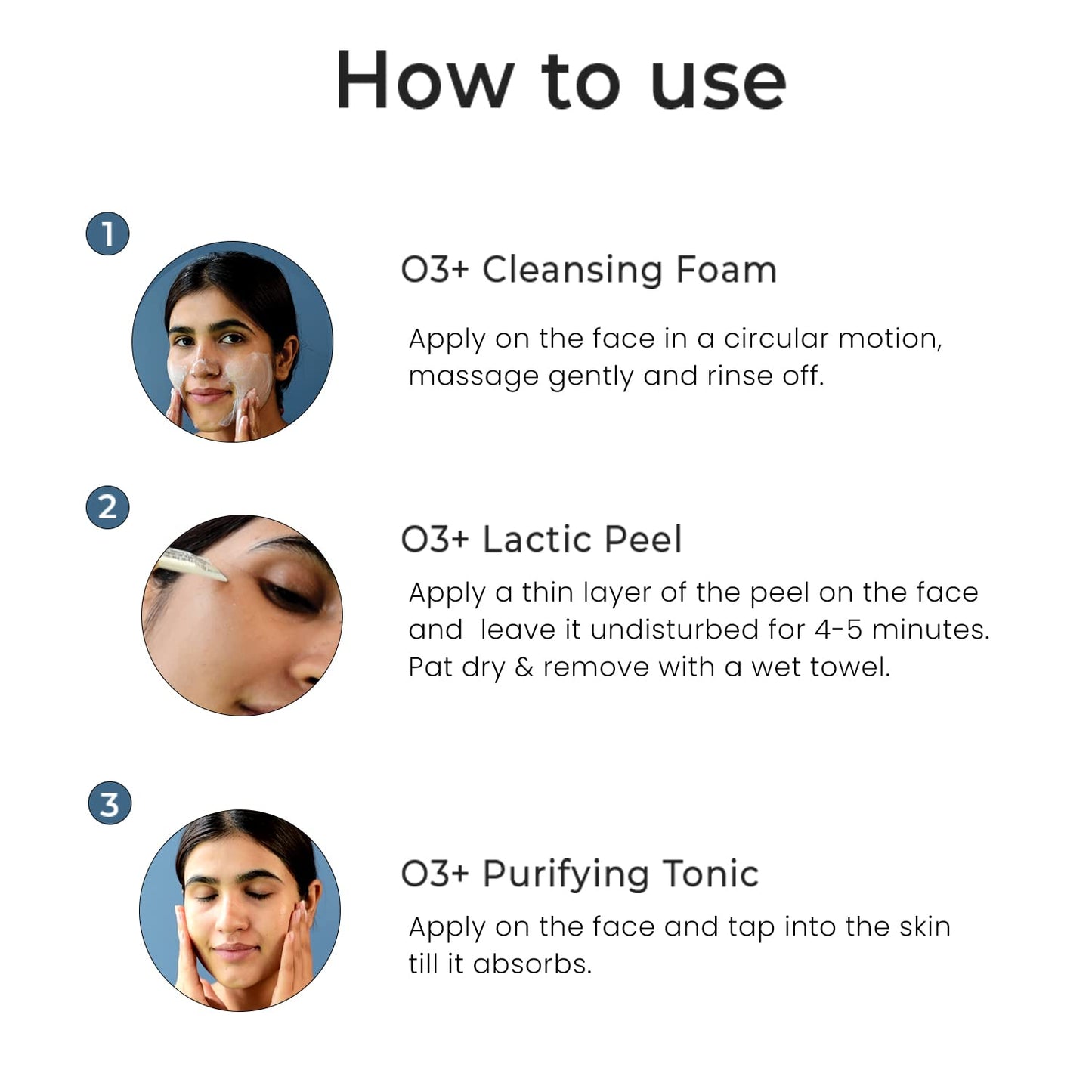 How to use

1

O3+ Cleansing Foam

Apply on the face in a circular motion, massage gently and rinse off.

2

O3+ Lactic Peel

Apply a thin layer of the peel on the face and  leave it undisturbed for 4-5 minutes. Pat dry & remove with a wet towel.

3

O3+ Purifying Tonic

Apply on the face and tap into the skin till it absorbs.