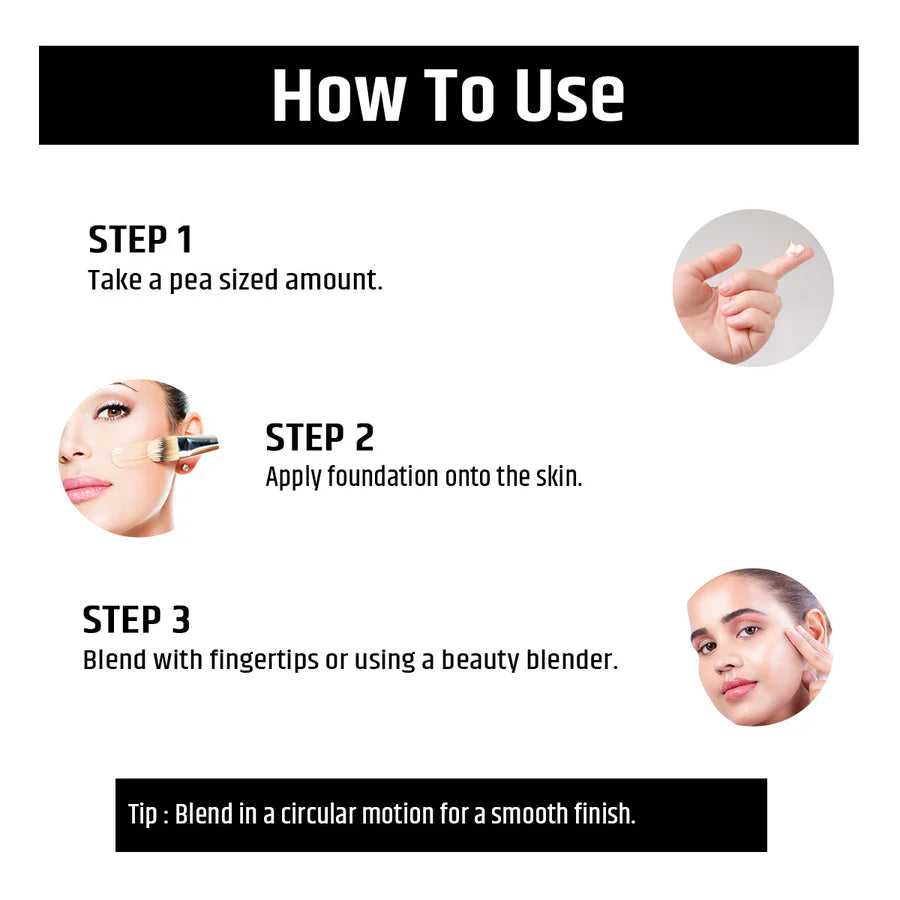 How To Use

STEP 1
Take a pea sized amount.

STEP 2
Apply foundation onto the skin.

STEP 3
Blend with fingertips or using a beauty blender.

Tip : Blend in a circular motion for a smooth finish.