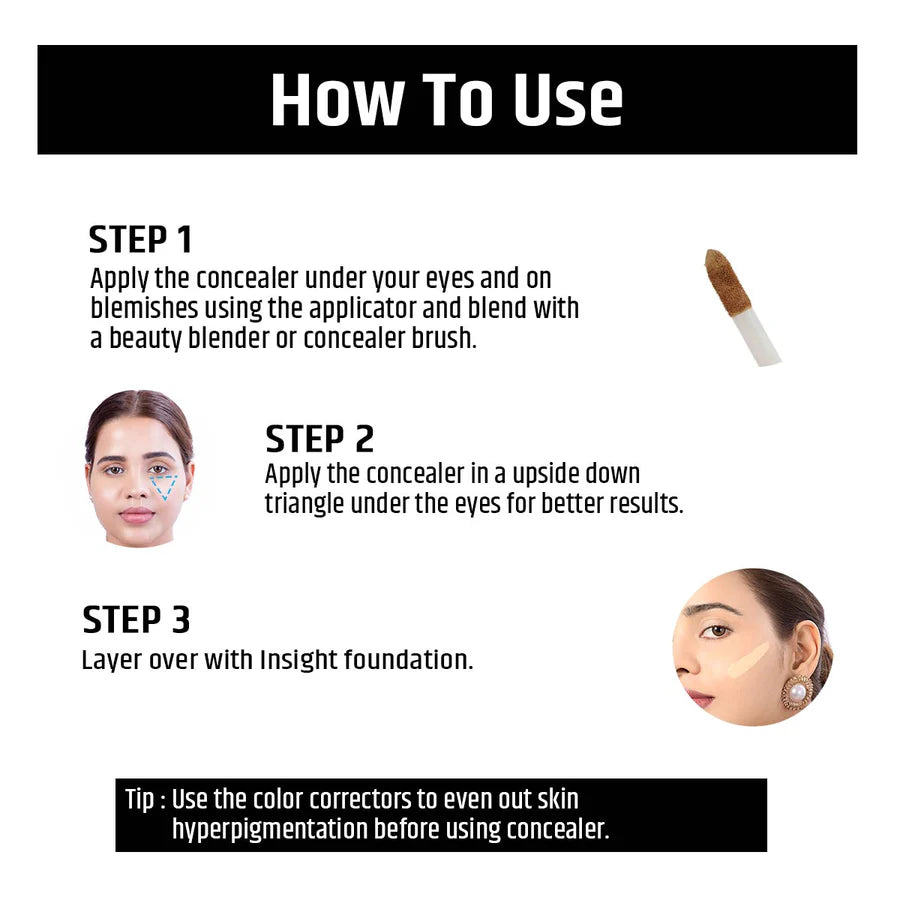 How To Use

STEP 1
Apply the concealer under your eyes and on blemishes using the applicator and blend with a beauty blender or concealer brush.

STEP 2
Apply the concealer in a upside down triangle under the eyes for better results.

STEP 3
Layer over with Insight foundation.

Tip : Use the color correctors to even out skin hyperpigmentation before using concealer.