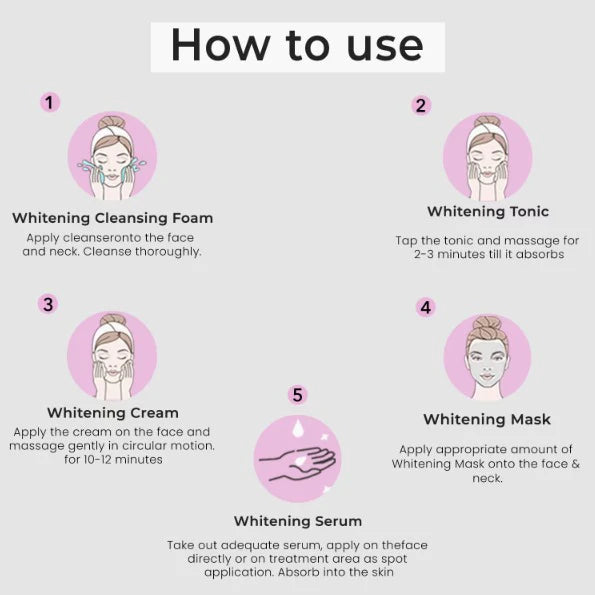 How to use

1

Whitening Cleansing Foam

Apply cleanseronto the face and neck. Cleanse thoroughly.

2

Whitening Tonic

Tap the tonic and massage for 2-3 minutes till it absorbs

3

Whitening Cream

Apply the cream on the face and massage gently in circular motion. for 10-12 minutes

4

Whitening Mask

Apply appropriate amount of Whitening Mask onto the face & neck.

5

Whitening Serum

Take out adequate serum, apply on theface directly or on treatment area as spot application. Absorb into the skin