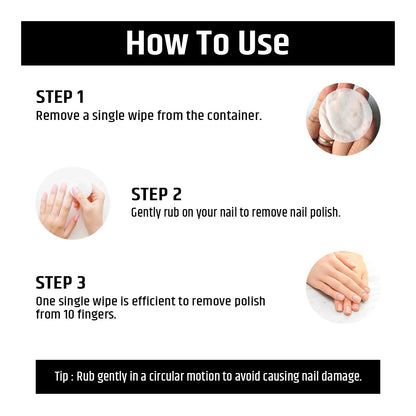 How To Use

STEP 1
Remove a single wipe from the container.

STEP 2
Gently rub on your nail to remove nail polish.

STEP 3
One single wipe is efficient to remove polish from 10 fingers.

Tip : Rub gently in a circular motion to avoid causing nail damage.